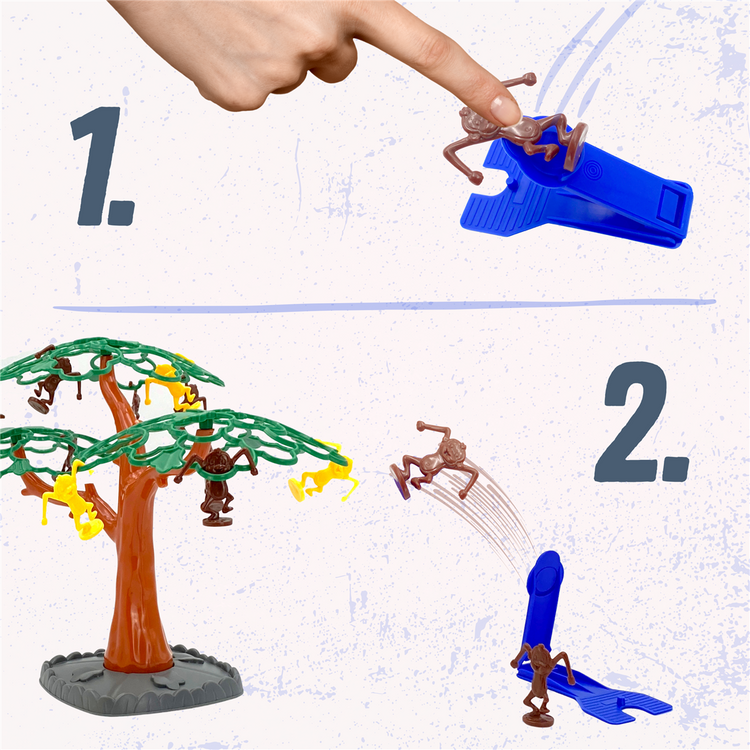 1.

2.